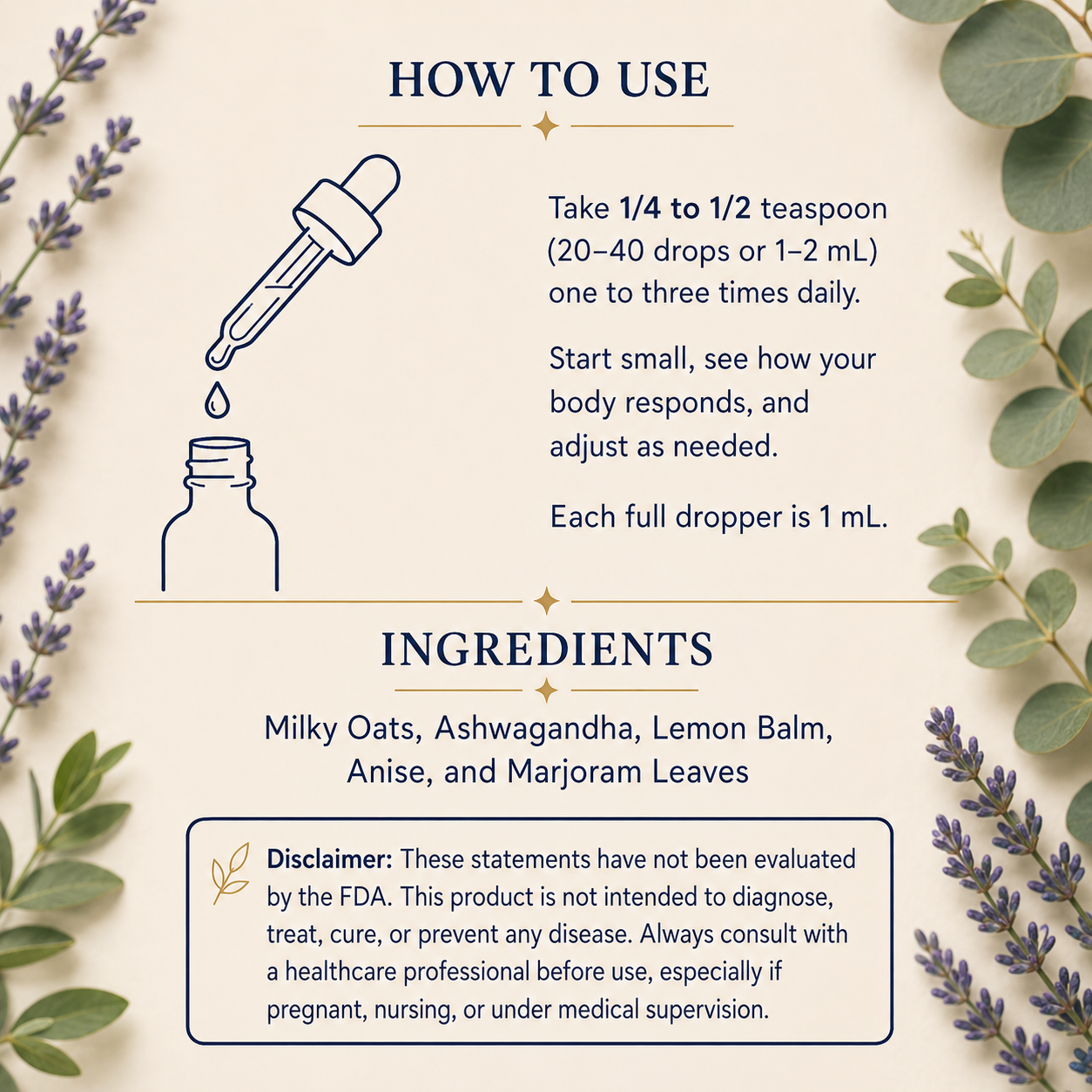 HOW TO USE

Take 1/4 to 1/2 teaspoon (20–40 drops or 1–2 mL) one to three times daily.

Start small, see how your body responds, and adjust as needed.

Each full dropper is 1 mL.

INGREDIENTS

Milky Oats, Ashwagandha, Lemon Balm, Anise, and Marjoram Leaves

Disclaimer: These statements have not been evaluated by the FDA. This product is not intended to diagnose, treat, cure, or prevent any disease. Always consult with a healthcare professional before use, especially if pregnant, nursing, or under medical supervision.